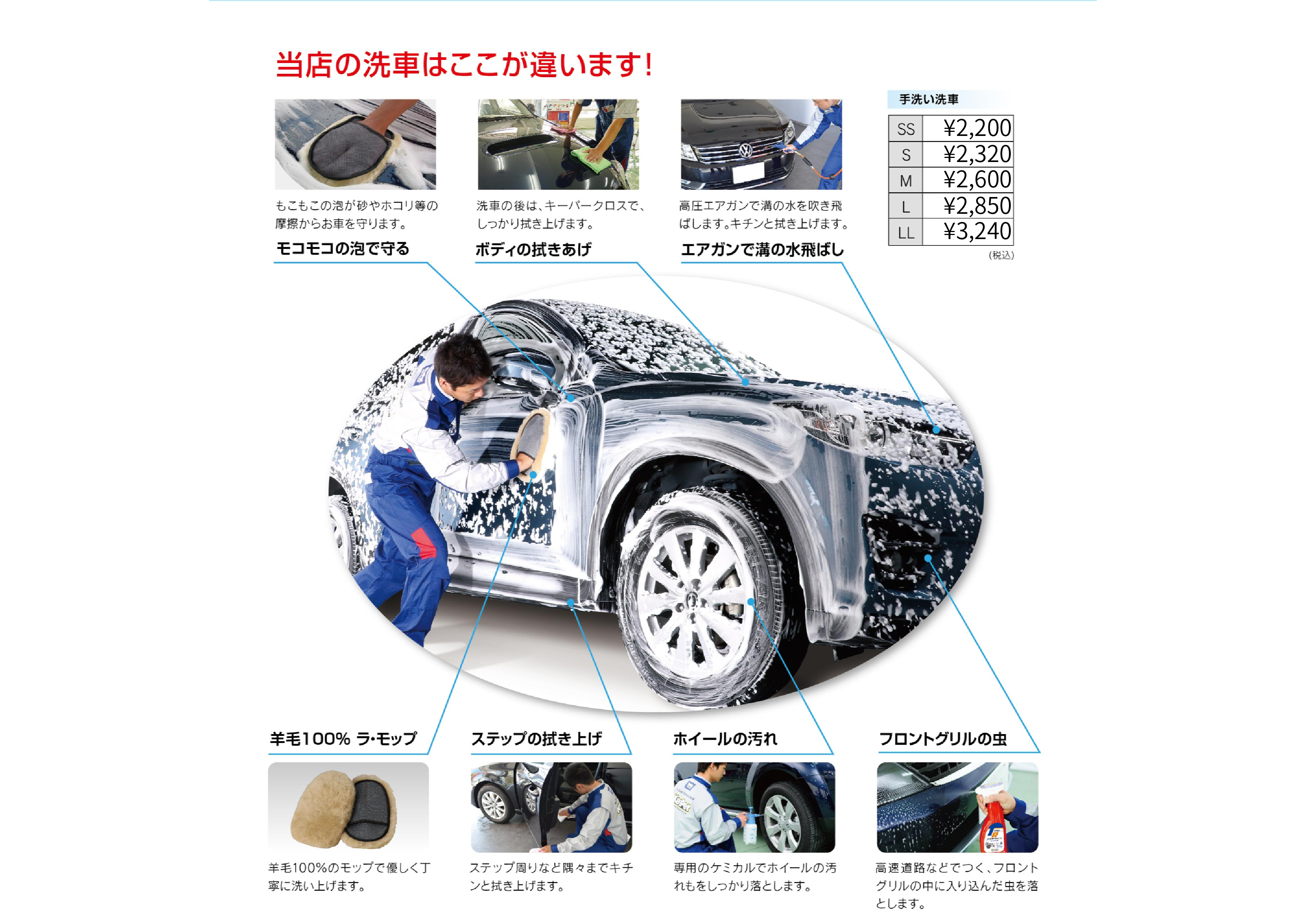 当店の洗車はここが違います！

もこもこの泡が砂やホコリ等の摩擦からお車を守ります。

モコモコの泡で守る

洗車の後は、キーパークロスで、しっかり拭き上げます。

ボディの拭きあげ

高圧エアガンで溝の水を吹き飛ばします。キチンと拭き上げます。

エアガンで溝の水飛ばし

手洗い洗車

| SS | ¥2,200 |
|---|---|
| S | ¥2,320 |
| M | ¥2,600 |
| L | ¥2,850 |
| LL | ¥3,240 |

(税込)

羊毛100% ラ･モップ

羊毛100%のモップで優しく丁寧に洗い上げます。

ステップの拭き上げ

ステップ周りなど隅々までキチンと拭き上げます。

ホイールの汚れ

専用のケミカルでホイールの汚れもをしっかり落とします。

フロントグリルの虫

高速道路などでつく、フロントグリルの中に入り込んだ虫を落とします。